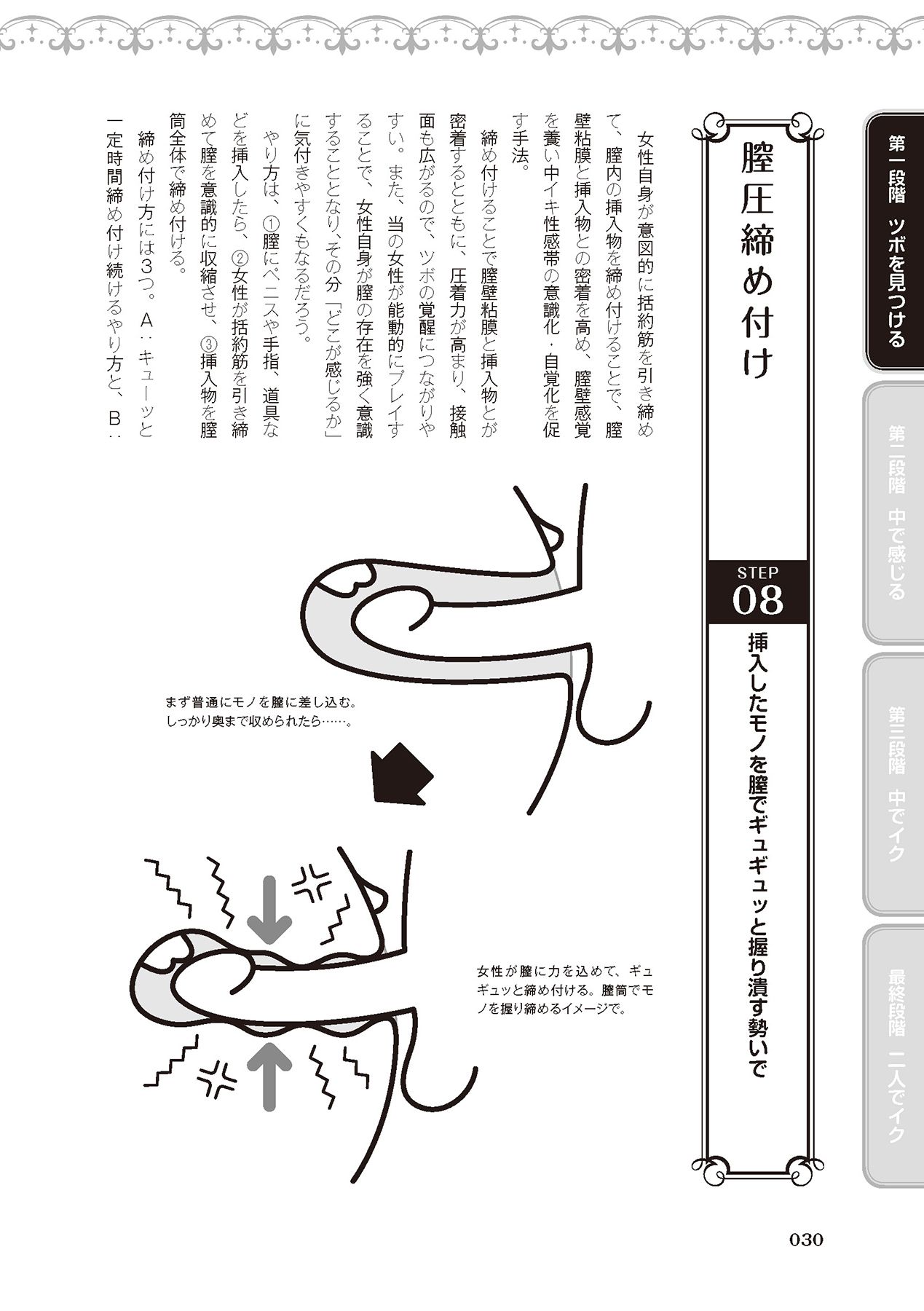 第一段階　ツボを見つける

第二段階　中で感じる

第三段階　中でイク

最終段階　二人でイク

膣圧締め付け

STEP 08

挿入したモノを膣でギュギュッと握り潰す勢いで

女性自身が意図的に括約筋を引き締めて、膣内の挿入物を締め付けることで、膣壁粘膜と挿入物との密着を高め、膣壁感覚を養い中イキ性感帯の意識化・自覚化を促す手法。

締め付けることで膣壁粘膜と挿入物とが密着するとともに、圧着力が高まり、接触面も広がるので、ツボの覚醒につながりやすい。また、当の女性が能動的にプレイすることで、女性自身が膣の存在を強く意識することとなり、その分「どこが感じるか」に気付きやすくもなるだろう。

やり方は、①膣にペニスや手指、道具などを挿入したら、②女性が括約筋を引き締めて膣を意識的に収縮させ、③挿入物を膣筒全体で締め付ける。

締め付け方には3つ。A：キューッと一定時間締め付け続けるやり方と、B：

まず普通にモノを膣に差し込む。しっかり奥まで収められたら……。

女性が膣に力を込めて、ギュギュッと締め付ける。膣筒でモノを握り締めるイメージで。

030