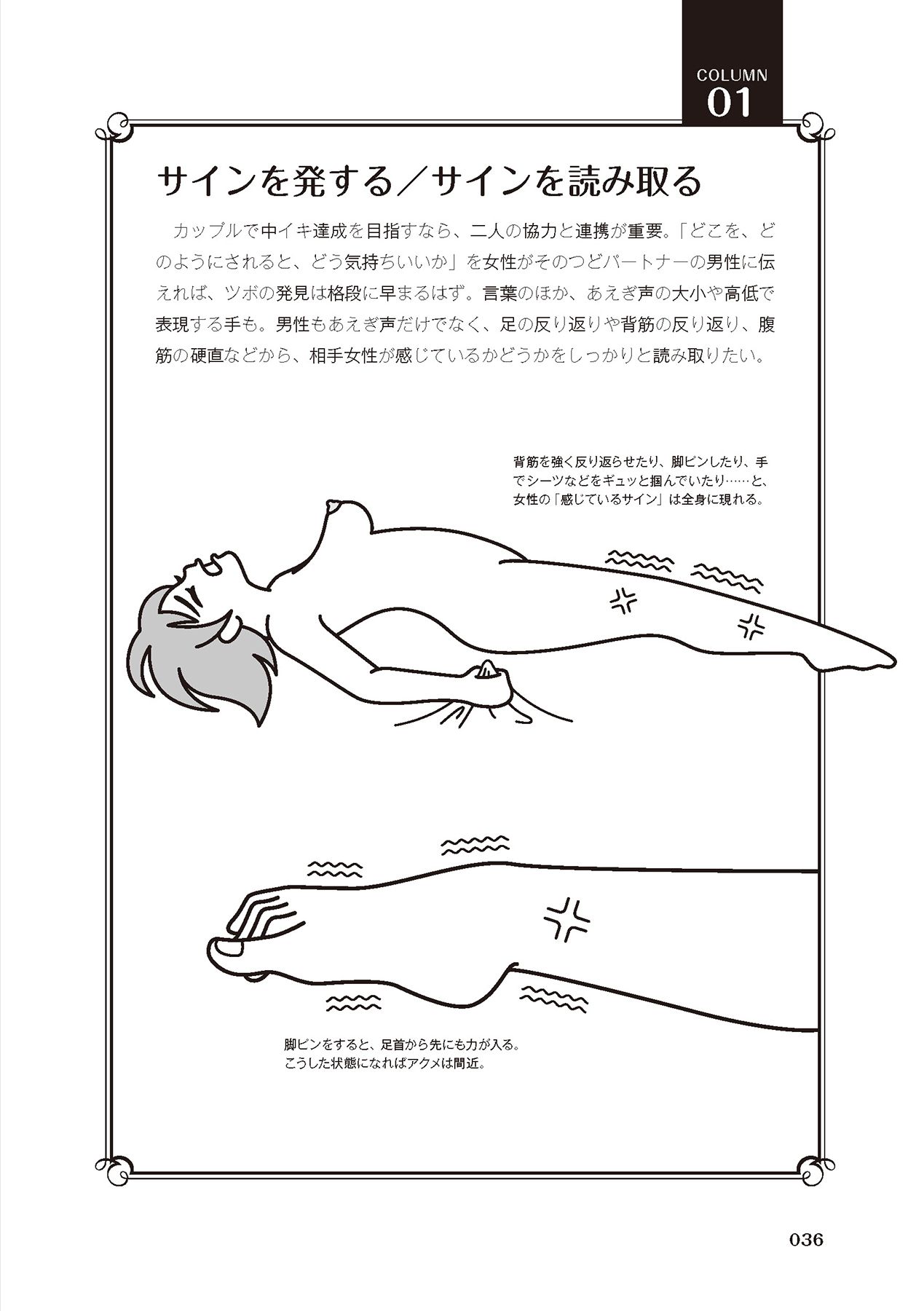 COLUMN
01

サインを発する／サインを読み取る

カップルで中イキ達成を目指すなら、二人の協力と連携が重要。「どこを、どのようにされると、どう気持ちいいか」を女性がそのつどパートナーの男性に伝えれば、ツボの発見は格段に早まるはず。言葉のほか、あえぎ声の大小や高低で表現する手も。男性もあえぎ声だけでなく、足の反り返りや背筋の反り返り、腹筋の硬直などから、相手女性が感じているかどうかをしっかりと読み取りたい。

背筋を強く反り返らせたり、脚ピンしたり、手でシーツなどをギュッと掴んでいたり……と、女性の「感じているサイン」は全身に現れる。

脚ピンをすると、足首から先にも力が入る。こうした状態になればアクメは間近。

036