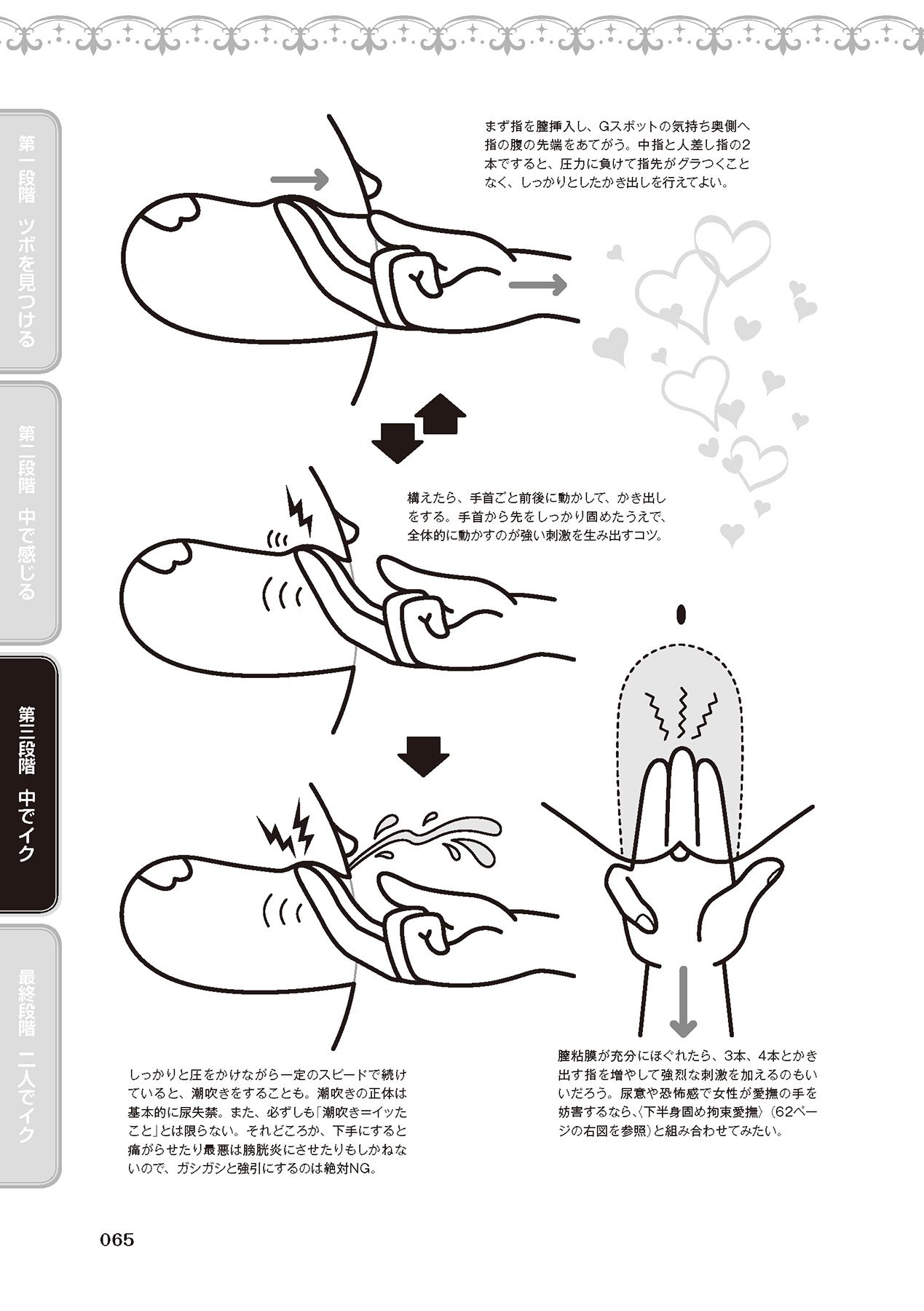 第一段階 ツボを見つける

第二段階 中で感じる

第三段階 中でイク

最終段階 二人でイク

まず指を膣挿入し、Gスポットの気持ち奥側へ指の腹の先端をあてがう。中指と人差し指の2本ですると、圧力に負けて指先がグラつくことなく、しっかりとしたかき出しを行えてよい。

構えたら、手首ごと前後に動かして、かき出しをする。手首から先をしっかり固めたうえで、全体的に動かすのが強い刺激を生み出すコツ。

しっかりと圧をかけながら一定のスピードで続けていると、潮吹きをすることも。潮吹きの正体は基本的に尿失禁。また、必ずしも「潮吹き＝イッたこと」とは限らない。それどころか、下手にすると痛がらせたり最悪は膀胱炎にさせたりもしかねないので、ガシガシと強引にするのは絶対NG。

膣粘膜が充分にほぐれたら、3本、4本とかき出す指を増やして強烈な刺激を加えるのもいいだろう。尿意や恐怖感で女性が愛撫の手を妨害するなら、〈下半身固め拘束愛撫〉（62ページの右図を参照）と組み合わせてみたい。

065