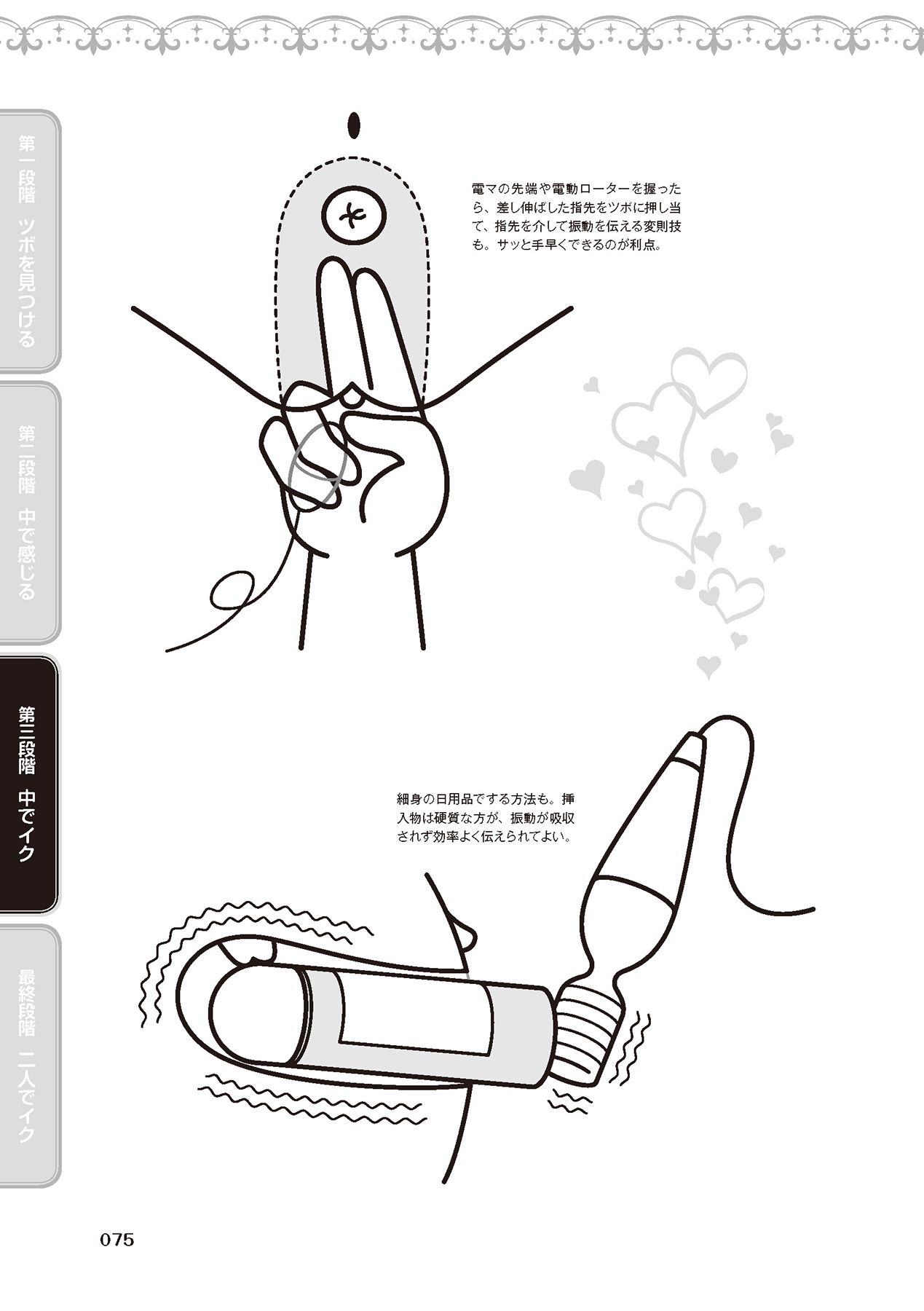 第一段階　ツボを見つける

第二段階　中で感じる

第三段階　中でイク

最終段階　二人でイク

電マの先端や電動ローターを握ったら、差し伸ばした指先をツボに押し当て、指先を介して振動を伝える変則技も。サッと手早くできるのが利点。

細身の日用品でする方法も。挿入物は硬質な方が、振動が吸収されず効率よく伝えられてよい。

075