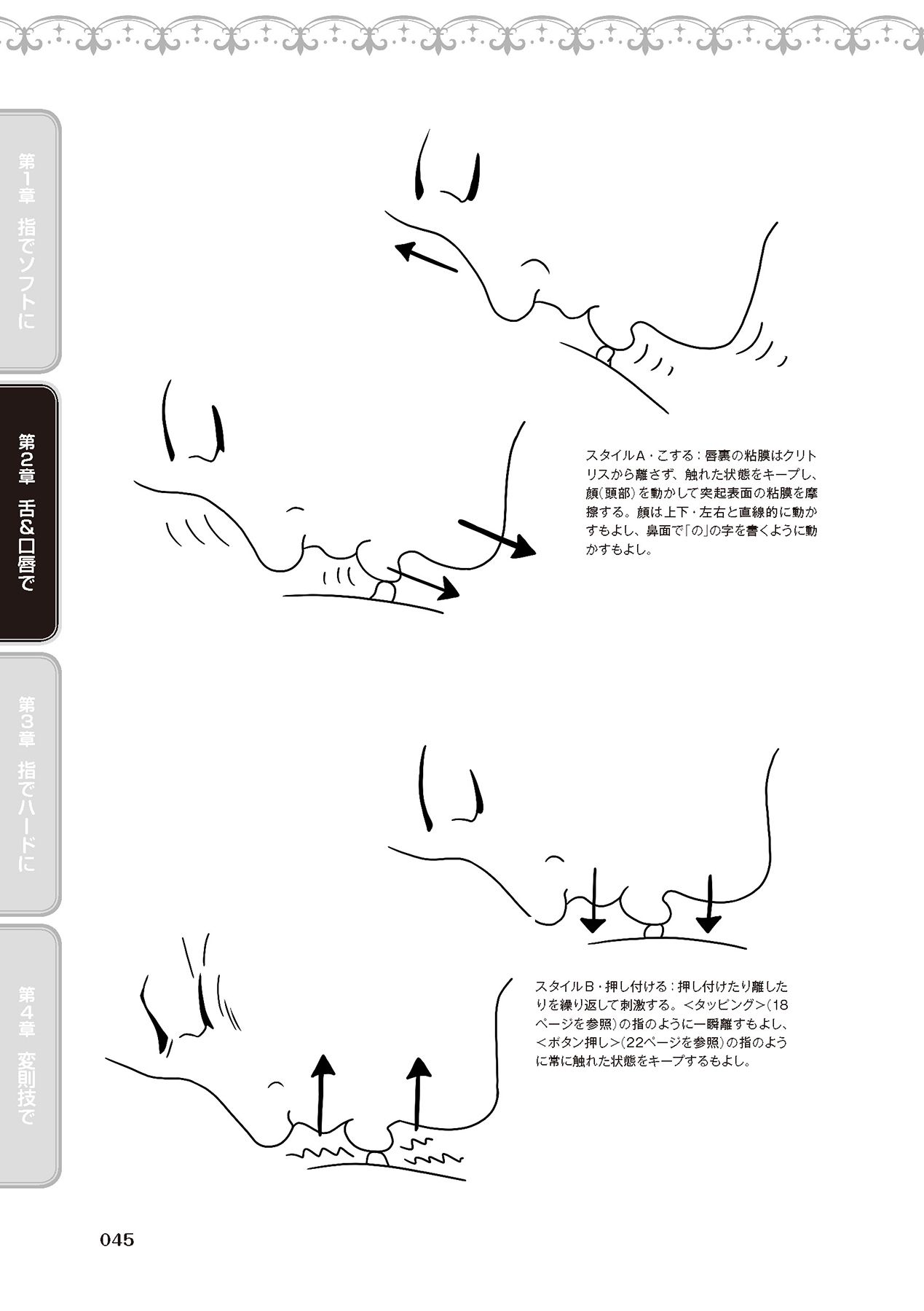 第1章 指でソフトに

第2章 舌&口唇で

第3章 指でハードに

第4章 変則技で

スタイルA・こする：唇裏の粘膜はクリトリスから離さず、触れた状態をキープし、顔(頭部)を動かして突起表面の粘膜を摩擦する。顔は上下・左右と直線的に動かすもよし、鼻面で「の」の字を書くように動かすもよし。

スタイルB・押し付ける：押し付けたり離したりを繰り返して刺激する。<タッピング>(18ページを参照)の指のように一瞬離すもよし、<ボタン押し>(22ページを参照)の指のように常に触れた状態をキープするもよし。

045