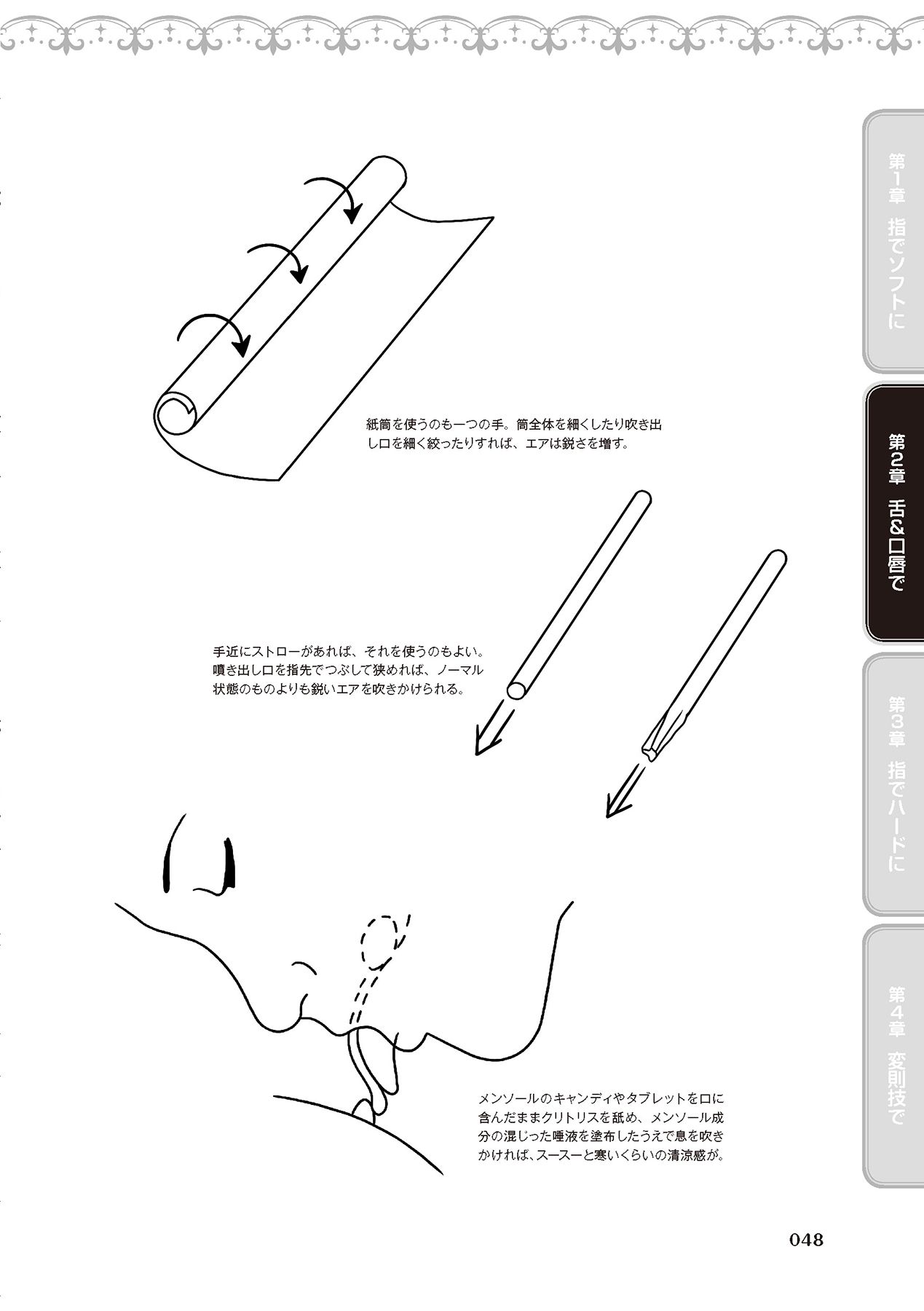 紙筒を使うのも一つの手。筒全体を細くしたり吹き出し口を細く絞ったりすれば、エアは鋭さを増す。

手近にストローがあれば、それを使うのもよい。噴き出し口を指先でつぶして狭めれば、ノーマル状態のものよりも鋭いエアを吹きかけられる。

メンソールのキャンディやタブレットを口に含んだままクリトリスを舐め、メンソール成分の混じった唾液を塗布したうえで息を吹きかければ、スースーと寒いくらいの清涼感が。

第1章　指でソフトに

第2章　舌&口唇で

第3章　指でハードに

第4章　変則技で

048