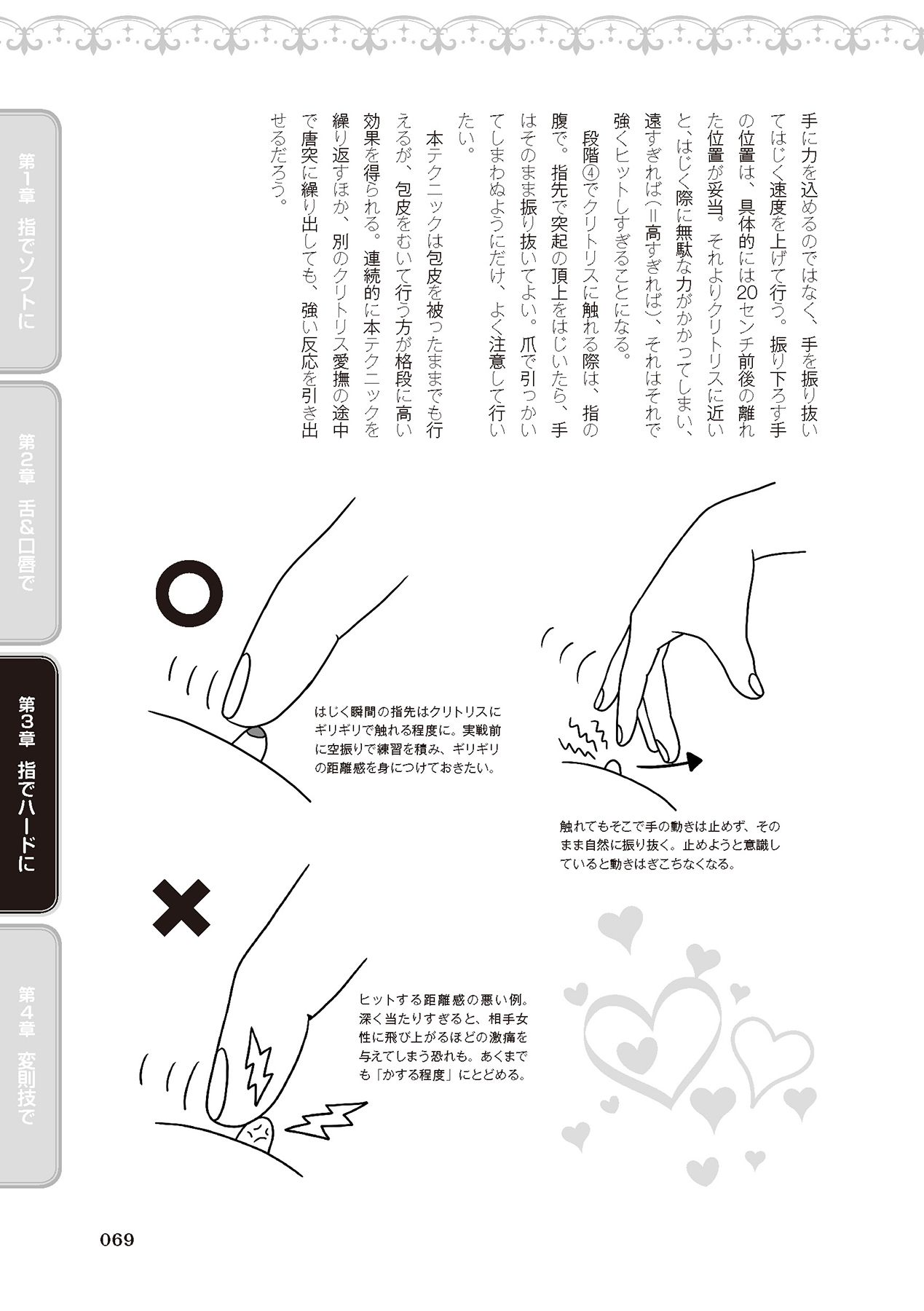 第1章 指でソフトに

第2章 舌&口唇で

第3章 指でハードに

第4章 変則技で

手に力を込めるのではなく、手を振り抜いてはじく速度を上げて行う。振り下ろす手の位置は、具体的には20センチ前後の離れた位置が妥当。それよりクリトリスに近いと、はじく際に無駄な力がかかってしまい、遠すぎれば（＝高すぎれば）、それはそれで強くヒットしすぎることになる。

段階④でクリトリスに触れる際は、指の腹で。指先で突起の頂上をはじいたら、手はそのまま振り抜いてよい。爪で引っかいてしまわぬようにだけ、よく注意して行いたい。

本テクニックは包皮を被ったままでも行えるが、包皮をむいて行う方が格段に高い効果を得られる。連続的に本テクニックを繰り返すほか、別のクリトリス愛撫の途中で唐突に繰り出しても、強い反応を引き出せるだろう。

はじく瞬間の指先はクリトリスにギリギリで触れる程度に。実戦前に空振りで練習を積み、ギリギリの距離感を身につけておきたい。

触れてもそこで手の動きは止めず、そのまま自然に振り抜く。止めようと意識していると動きはぎこちなくなる。

ヒットする距離感の悪い例。深く当たりすぎると、相手女性に飛び上がるほどの激痛を与えてしまう恐れも。あくまでも「かする程度」にとどめる。

069