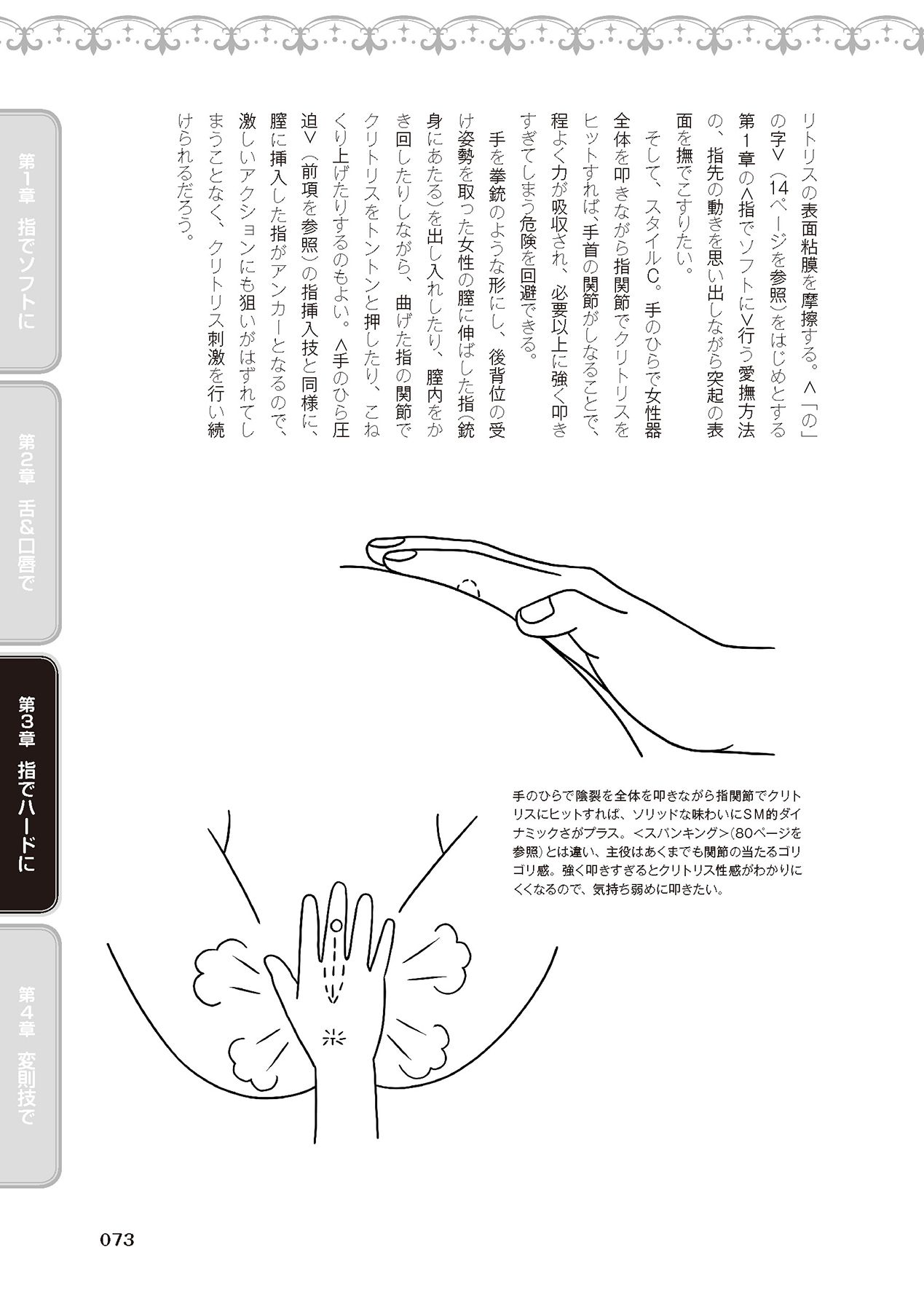 リトリスの表面粘膜を摩擦する。＜「の」の字＞（14ページを参照）をはじめとする第1章の＜指でソフトに＞行う愛撫方法の、指先の動きを思い出しながら突起の表面を撫でこすりたい。

そして、スタイルC。手のひらで女性器全体を叩きながら指関節でクリトリスをヒットすれば、手首の関節がしなることで、程よく力が吸収され、必要以上に強く叩きすぎてしまう危険を回避できる。

手を拳銃のような形にし、後背位の受け姿勢を取った女性の膣に伸ばした指（銃身にあたる）を出し入れしたり、膣内をかき回したりしながら、曲げた指の関節でクリトリスをトントンと押したり、こねくり上げたりするのもよい。＜手のひら圧迫＞（前項を参照）の指挿入技と同様に、膣に挿入した指がアンカーとなるので、激しいアクションにも狙いがはずれてしまうことなく、クリトリス刺激を行い続けられるだろう。

手のひらで陰裂を全体を叩きながら指関節でクリトリスにヒットすれば、ソリッドな味わいにSM的ダイナミックさがプラス。＜スパンキング＞（80ページを参照）とは違い、主役はあくまでも関節の当たるゴリゴリ感。強く叩きすぎるとクリトリス性感がわかりにくくなるので、気持ち弱めに叩きたい。

第1章 指でソフトに
第2章 舌&口唇で
第3章 指でハードに
第4章 変則技で

073