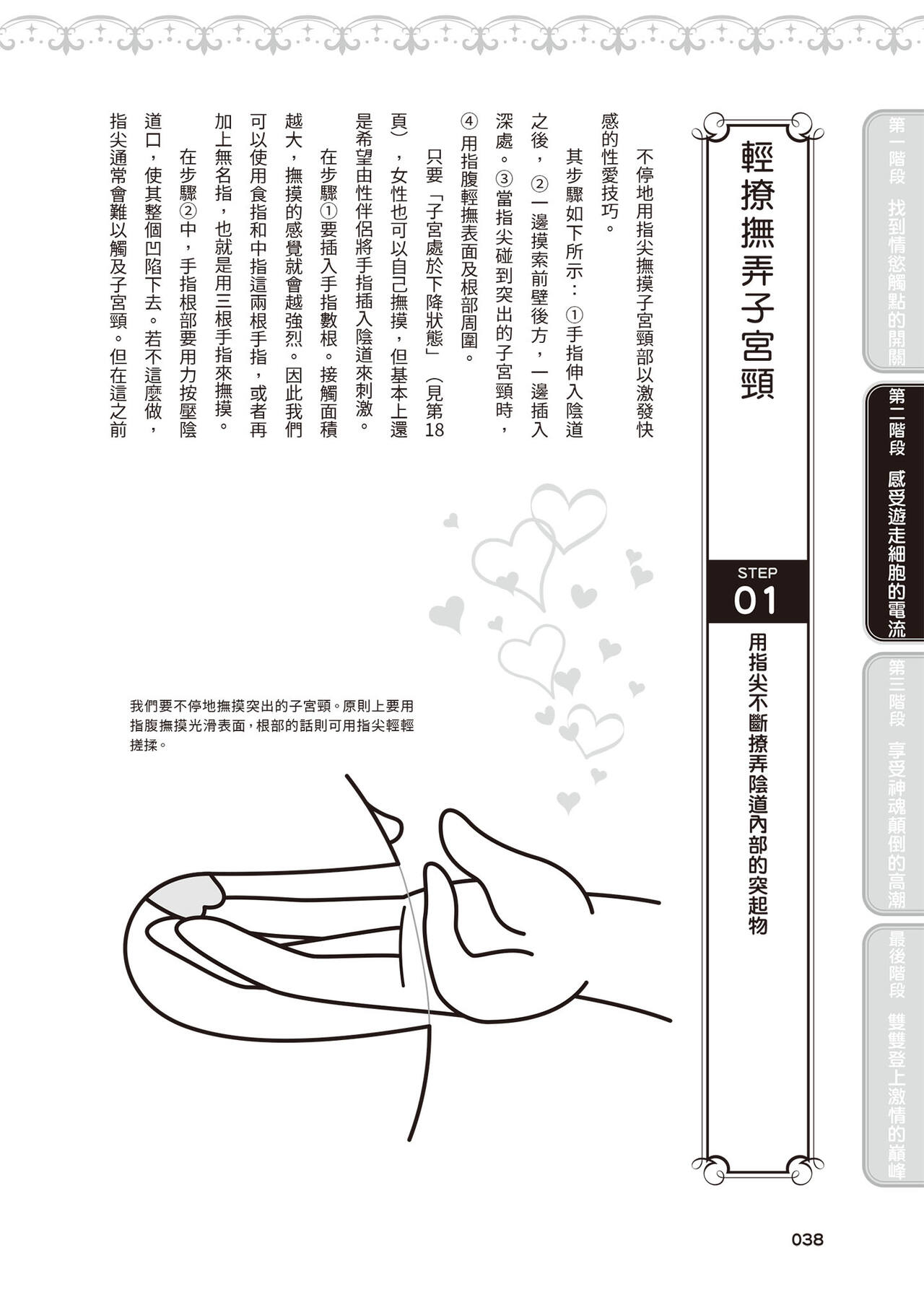 第一階段　找到情慾觸點的開關

第二階段　感受遊走細胞的電流

第三階段　享受神魂顛倒的高潮

最後階段　雙雙登上激情的巔峰

輕撩撫弄子宮頸

STEP 01

用指尖不斷撩弄陰道內部的突起物

不停地用指尖撫摸子宮頸部以激發快感的性愛技巧。

其步驟如下所示：①手指伸入陰道之後，②一邊摸索前壁後方，一邊插入深處。③當指尖碰到突出的子宮頸時，④用指腹輕撫表面及根部周圍。

只要「子宮處於下降狀態」（見第18頁），女性也可以自己撫摸，但基本上還是希望由性伴侶將手指插入陰道來刺激。

在步驟①要插入手指數根。接觸面積越大，撫摸的感覺就會越強烈。因此我們可以使用食指和中指這兩根手指，或者再加上無名指，也就是用三根手指來撫摸。

在步驟②中，手指根部要用力按壓陰道口，使其整個凹陷下去。若不這麼做，指尖通常會難以觸及子宮頸。但在這之前

我們要不停地撫摸突出的子宮頸。原則上要用指腹撫摸光滑表面，根部的話則可用指尖輕輕搓揉。

038